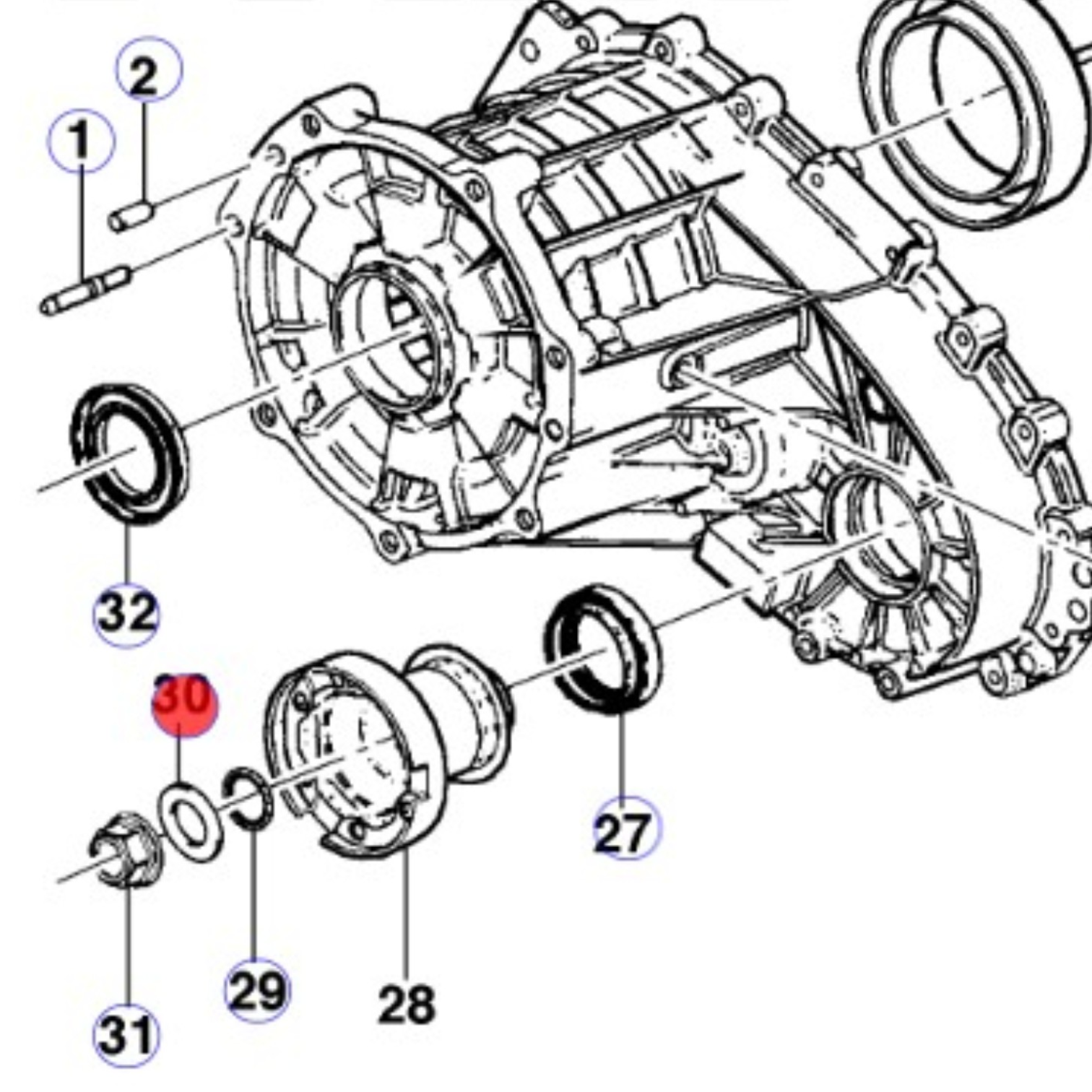 2
1
32
30
27
29
28
31