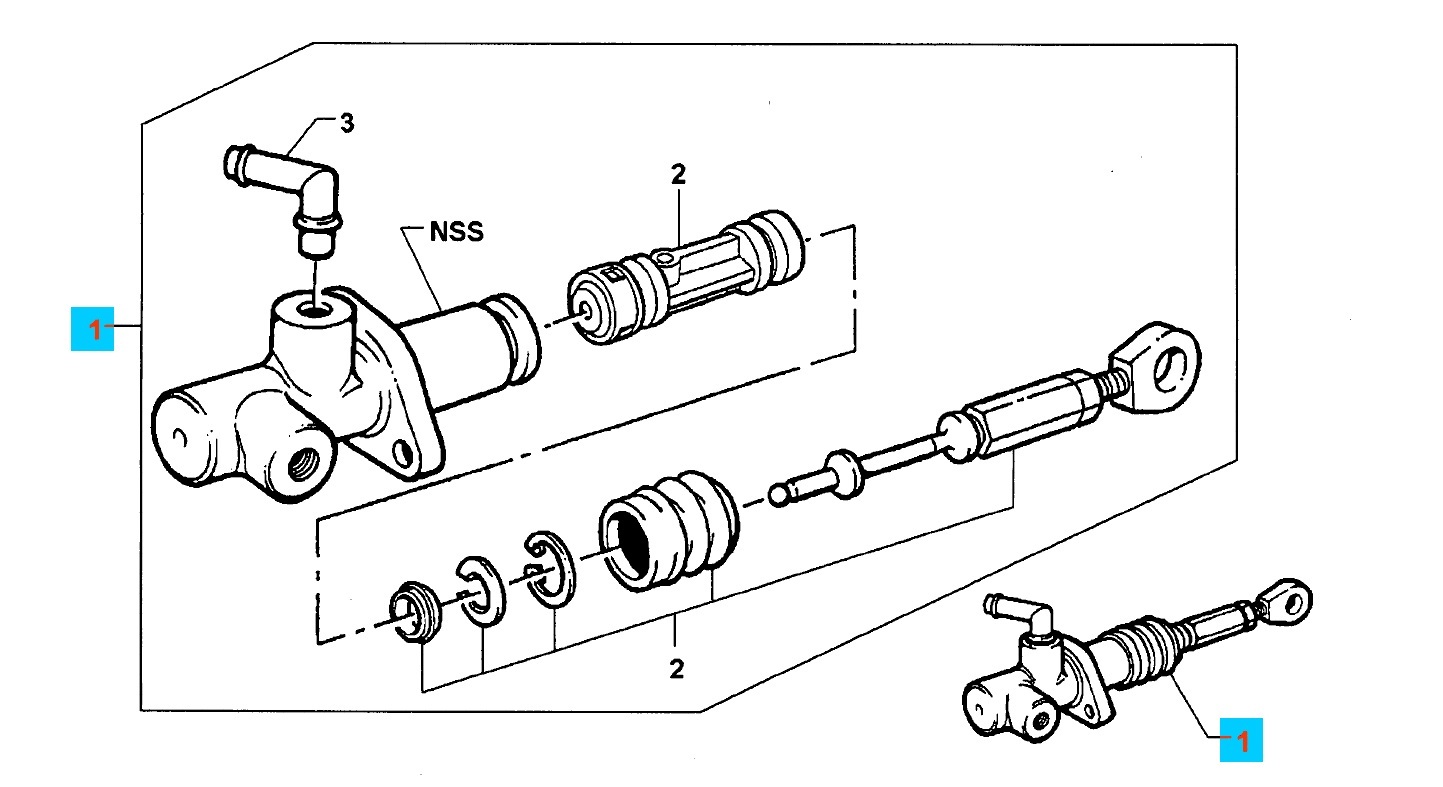 3
2
NSS
1
2
1