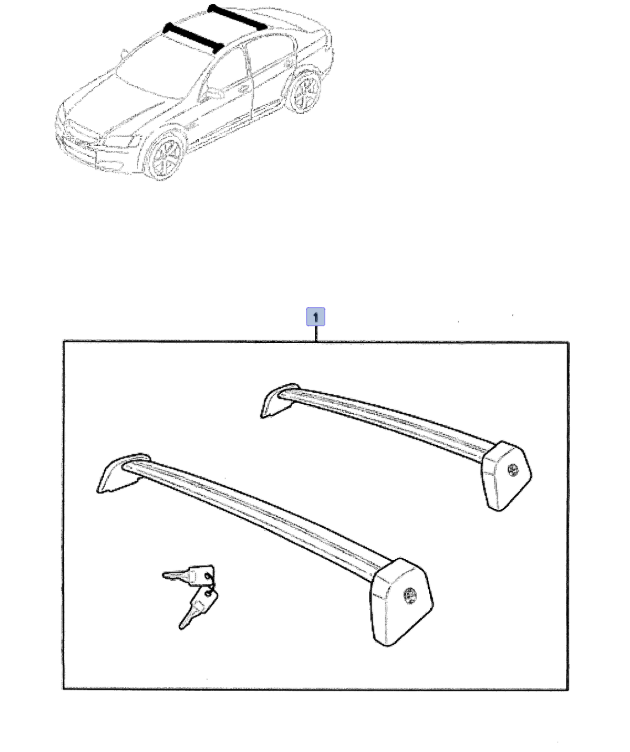 1