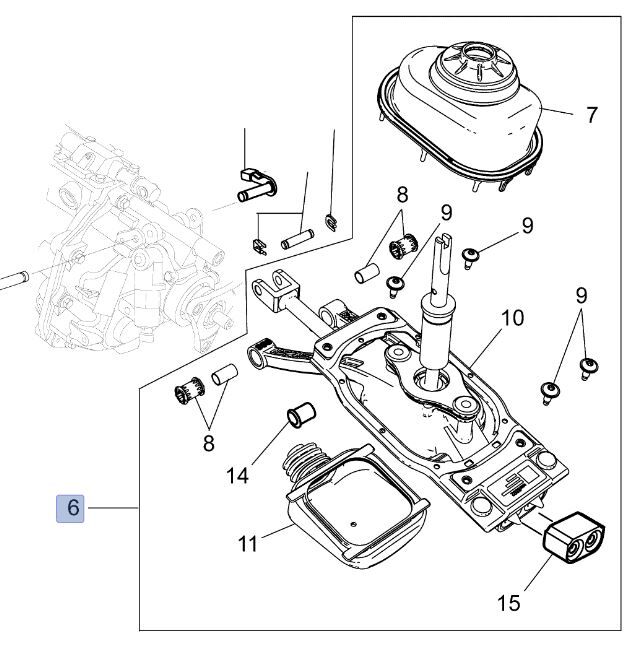 7
8
9
9
9
10
8
14
6
11
15