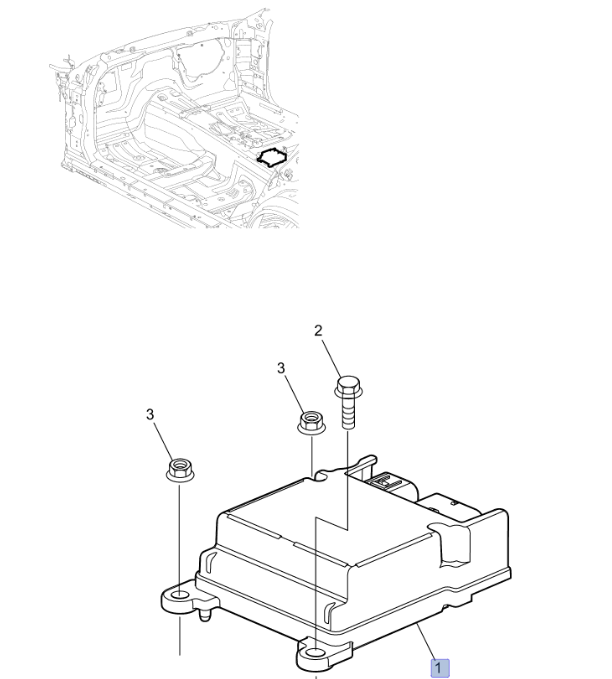 2
3
3
1