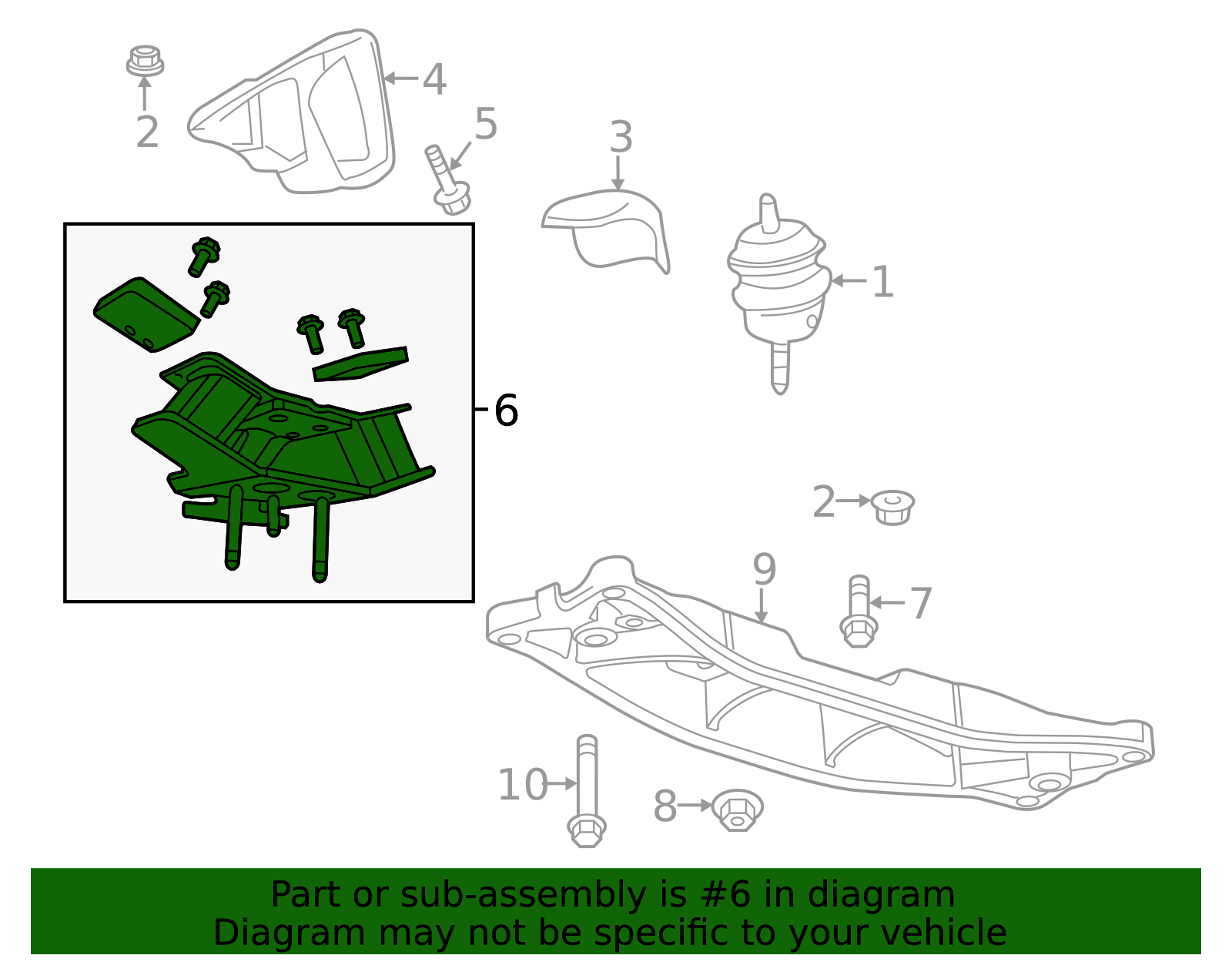 2

4

5

3

1

6

2

9

7

10

8

Part or sub-assembly is #6 in diagram
Diagram may not be specific to your vehicle