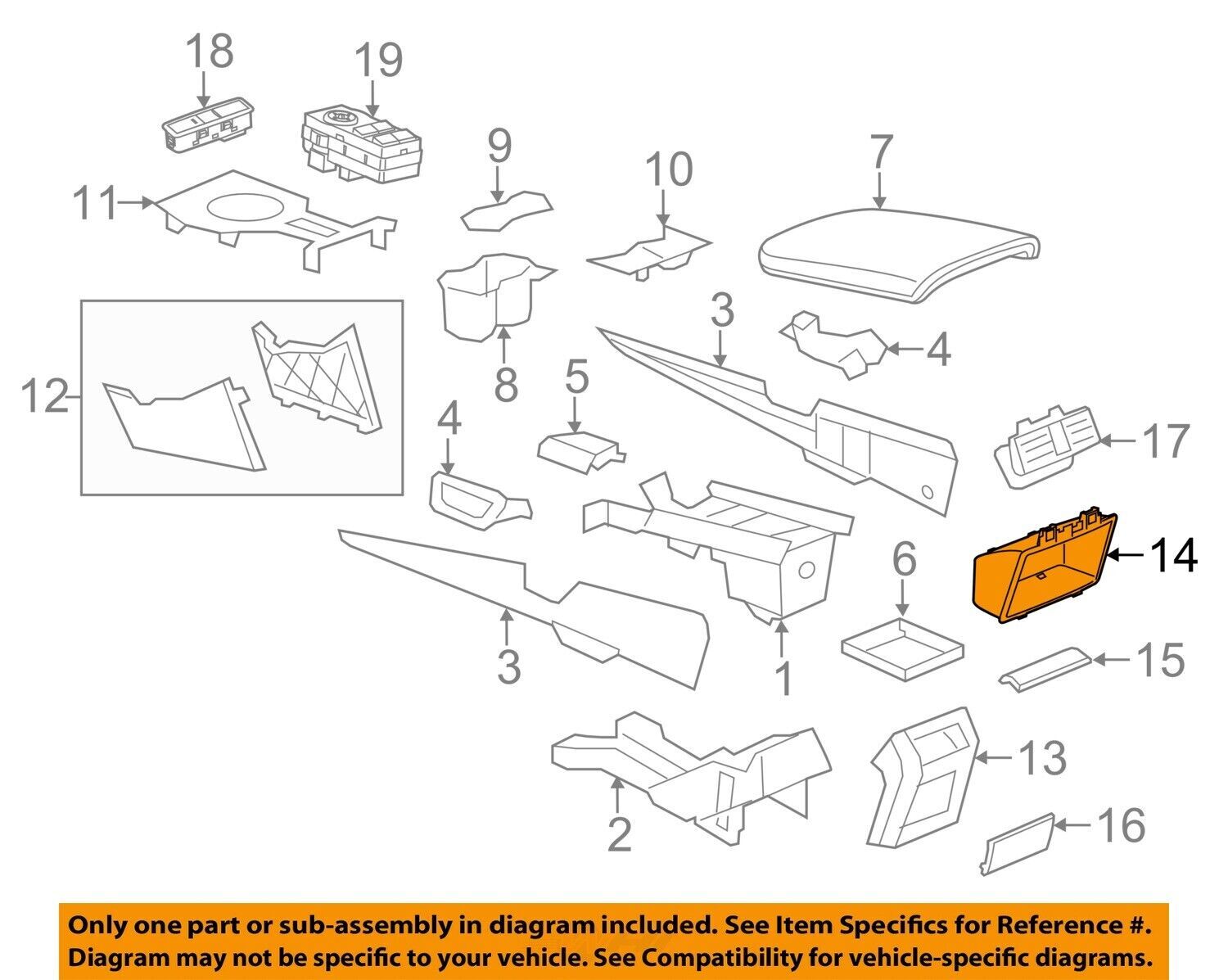 18
19
9
10
7
11
3
4
12
8
5
4
17
14
6
3
1
15
13
2
16

Only one part or sub-assembly in diagram included. See Item Specifics for Reference #.
Diagram may not be specific to your vehicle. See Compatibility for vehicle-specific diagrams.