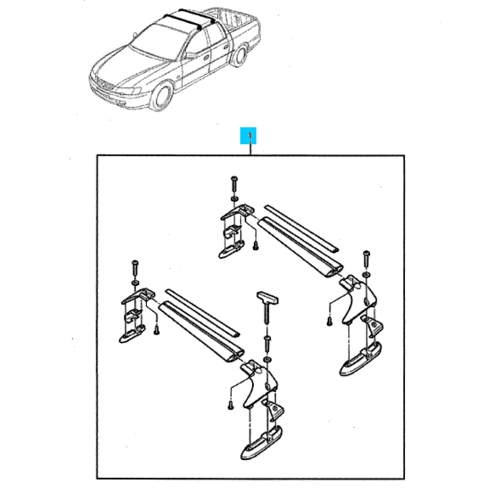 1